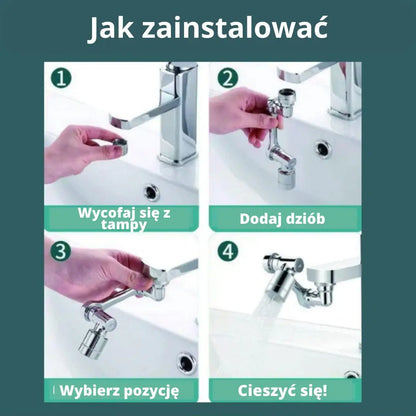 Jak zainstalować

1
Wycofaj się z tampy

2
Dodaj dziób

3
Wybierz pozycję

4
Cieszyć się!